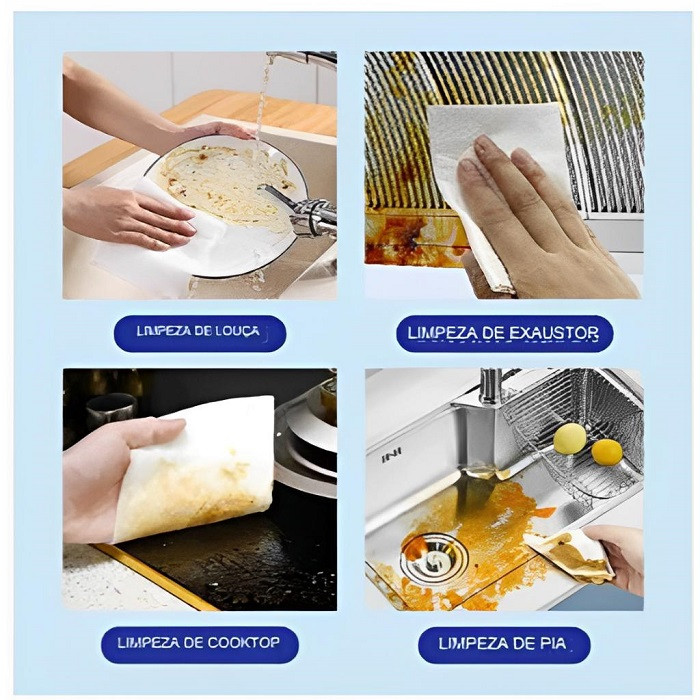 LIMPEZA DE LOUÇA

LIMPEZA DE EXAUSTOR

LIMPEZA DE COOKTOP

LIMPEZA DE PIA